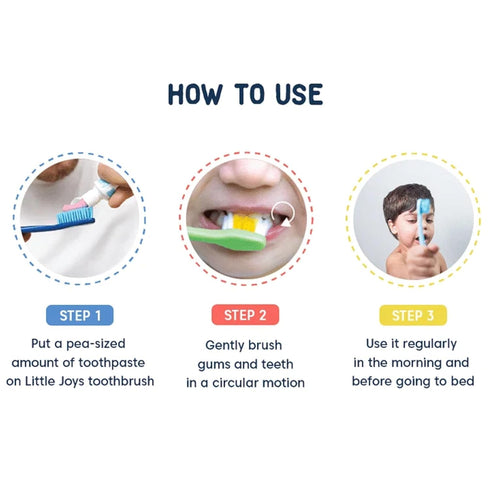 HOW TO USE

STEP 1

Put a pea-sized amount of toothpaste on Little Joys toothbrush

STEP 2

Gently brush gums and teeth in a circular motion

STEP 3

Use it regularly in the morning and before going to bed